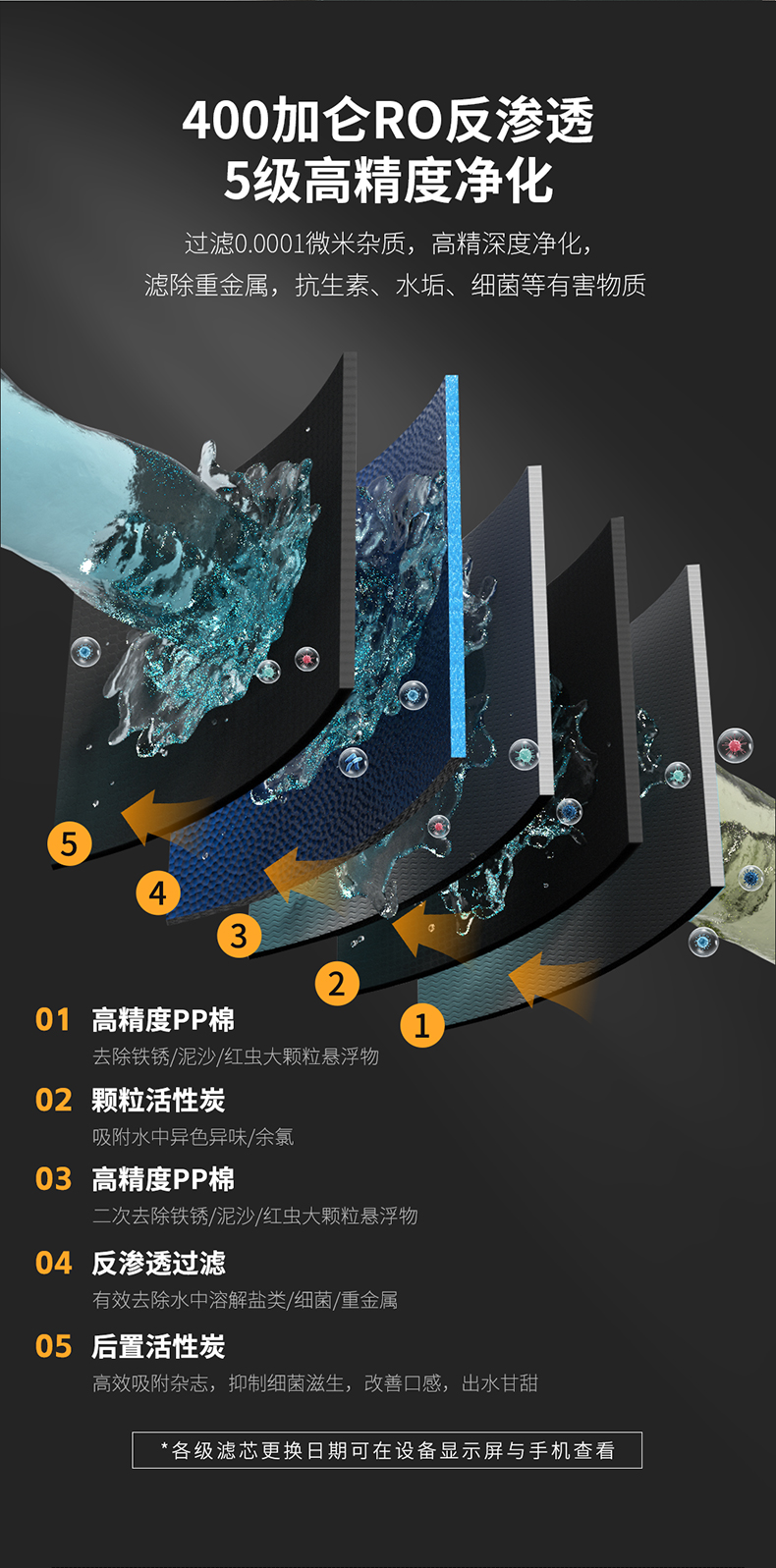 400加仑RO反渗透
5级高精度净化

过滤0.0001微米杂质，高精深度净化，
滤除重金属，抗生素、水垢、细菌等有害物质

5

4

3

2

1

01 高精度PP棉
去除铁锈/泥沙/红虫大颗粒悬浮物

02 颗粒活性炭
吸附水中异色异味/余氯

03 高精度PP棉
二次去除铁锈/泥沙/红虫大颗粒悬浮物

04 反渗透过滤
有效去除水中溶解盐类/细菌/重金属

05 后置活性炭
高效吸附杂志，抑制细菌滋生，改善口感，出水甘甜

*各级滤芯更换日期可在设备显示屏与手机查看